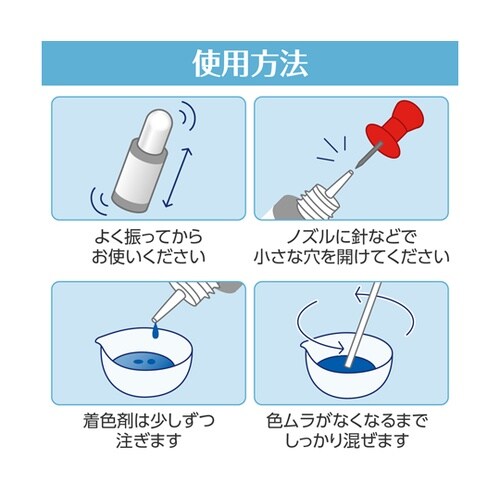 使用方法

よく振ってから
お使いください

ノズルに針などで
小さな穴を開けてください

着色剤は少しずつ
注ぎます

色ムラがなくなるまで
しっかり混ぜます