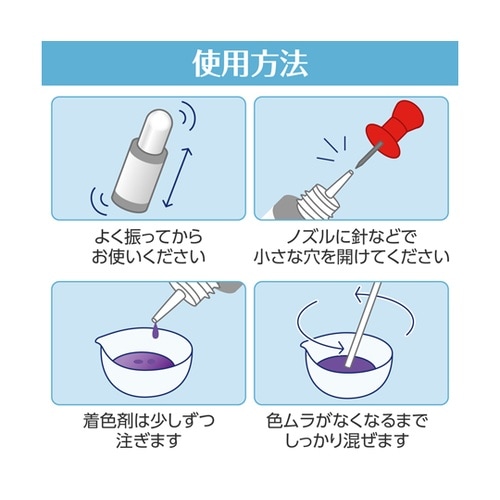 使用方法

よく振ってから
お使いください

ノズルに針などで
小さな穴を開けてください

着色剤は少しずつ
注ぎます

色ムラがなくなるまで
しっかり混ぜます