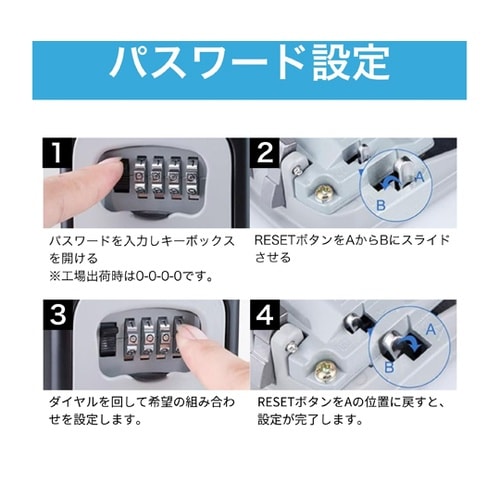 パスワード設定

1

パスワードを入力しキーボックスを開ける
※工場出荷時は0-0-0-0です。

2

A

B

RESETボタンをAからBにスライドさせる

3

ダイヤルを回して希望の組み合わせを設定します。

4

A

B

RESETボタンをAの位置に戻すと、設定が完了します。