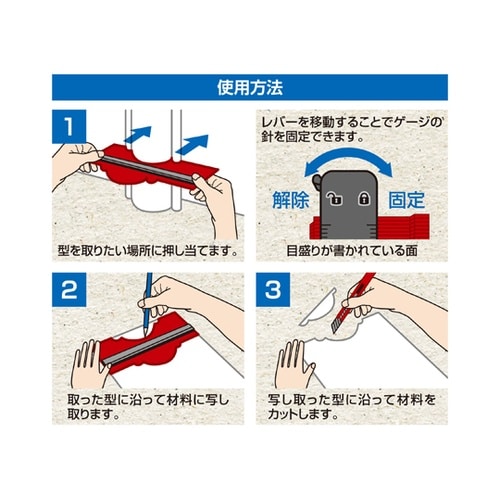 使用方法

1

型を取りたい場所に押し当てます。

レバーを移動することでゲージの針を固定できます。

解除

固定

目盛りが書かれている面

2

取った型に沿って材料に写し取ります。

3

写し取った型に沿って材料をカットします。