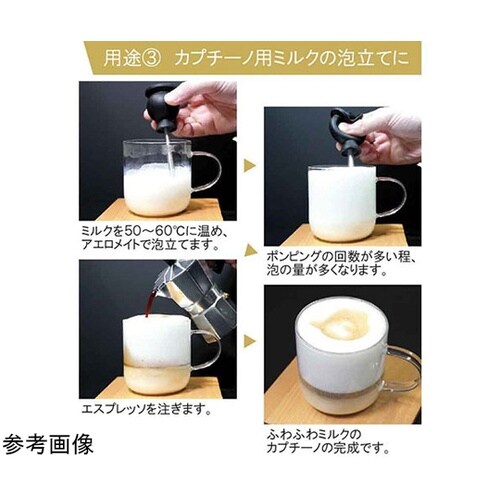 用途③　カプチーノ用ミルクの泡立てに

ミルクを50～60℃に温め、アエロメイトで泡立てます。

ポンピングの回数が多い程、泡の量が多くなります。

エスプレッソを注ぎます。

ふわふわミルクのカプチーノの完成です。

参考画像