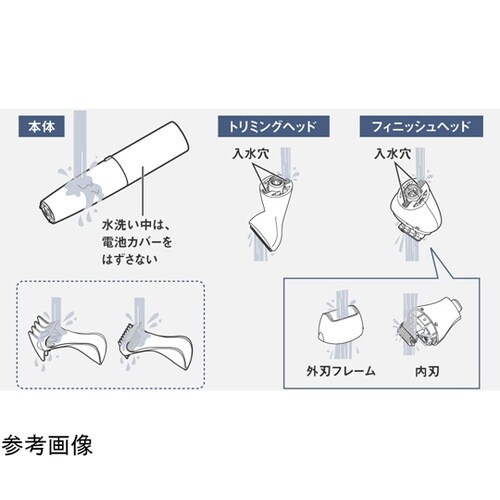 本体

水洗い中は、電池カバーをはずさない

トリミングヘッド

入水穴

フィニッシュヘッド

入水穴

外刃フレーム

内刃

参考画像