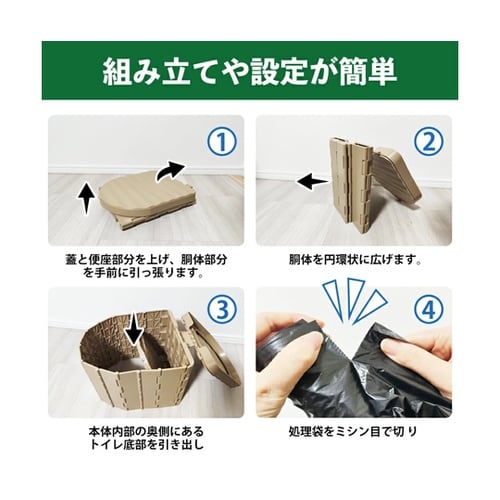 組み立てや設定が簡単

①

蓋と便座部分を上げ、胴体部分を手前に引っ張ります。

②

胴体を円環状に広げます。

③

本体内部の奥側にあるトイレ底部を引き出し

④

処理袋をミシン目で切り