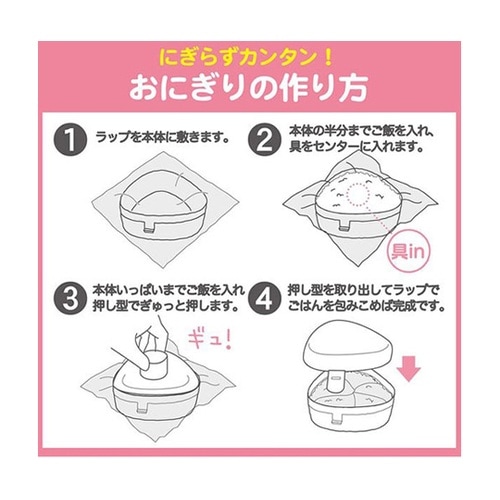 にぎらずカンタン！
おにぎりの作り方

1 ラップを本体に敷きます。

2 本体の半分までご飯を入れ、具をセンターに入れます。

具in

3 本体いっぱいまでご飯を入れ押し型でぎゅっと押します。

ギュ！

4 押し型を取り出してラップでごはんを包みこめば完成です。