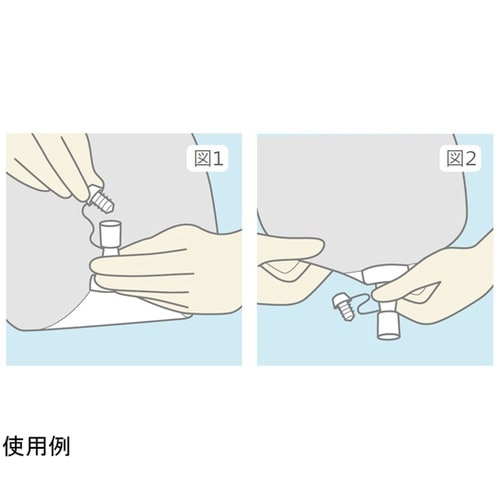 図1

図2

使用例