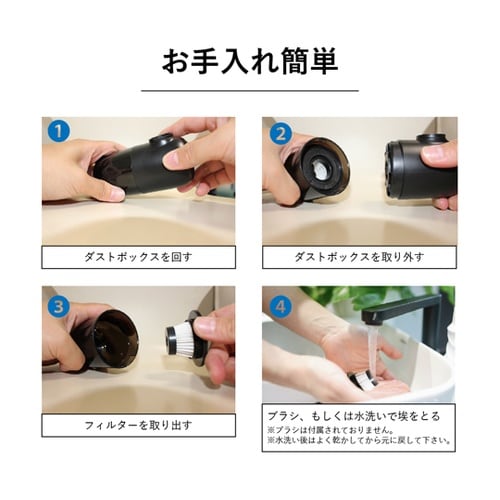 お手入れ簡単

1

ダストボックスを回す

2

ダストボックスを取り外す

3

フィルターを取り出す

4

ブラシ、もしくは水洗いで埃をとる
※ブラシは付属されておりません。
※水洗い後はよく乾かしてから元に戻して下さい。