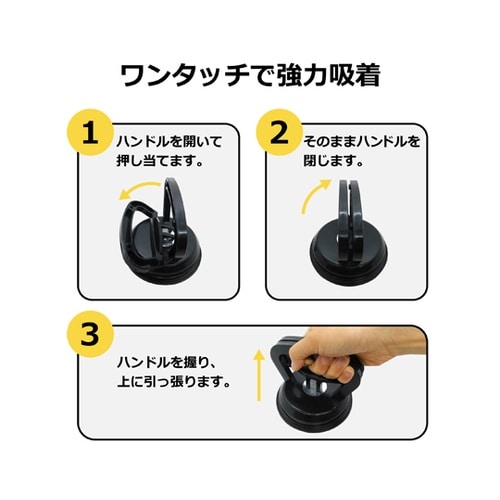 ワンタッチで強力吸着

1
ハンドルを開いて押し当てます。

2
そのままハンドルを閉じます。

3
ハンドルを握り、上に引っ張ります。