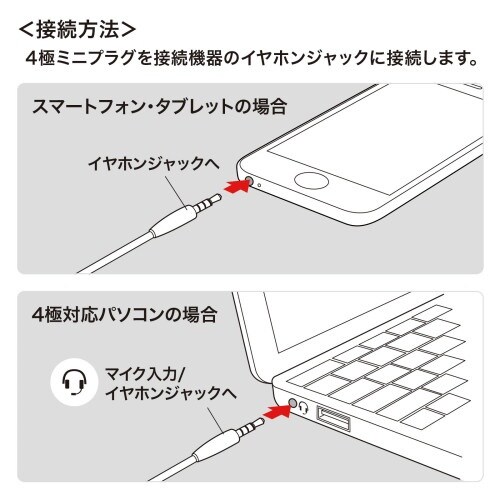 <接続方法>
4極ミニプラグを接続機器のイヤホンジャックに接続します。

スマートフォン・タブレットの場合

イヤホンジャックへ

4極対応パソコンの場合

マイク入力/
イヤホンジャックへ