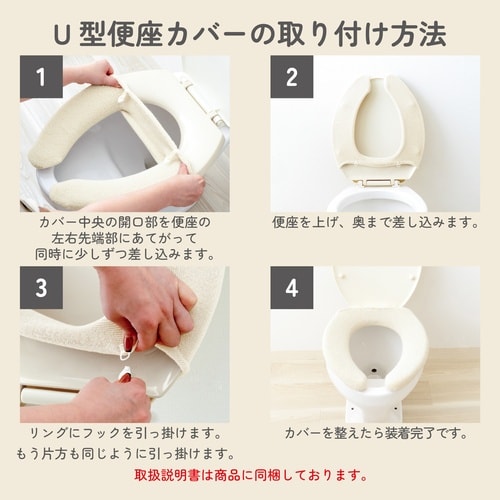 U 型便座カバーの取り付け方法

1

カバー中央の開口部を便座の左右先端部にあてがって同時に少しずつ差し込みます。

2

便座を上げ、奥まで差し込みます。

3

リングにフックを引っ掛けます。もう片方も同じように引っ掛けます。

4

カバーを整えたら装着完了です。

取扱説明書は商品に同梱しております。