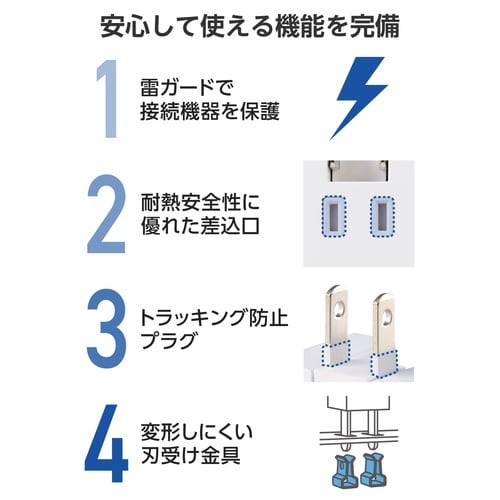 安心して使える機能を完備

1 雷ガードで接続機器を保護

2 耐熱安全性に優れた差込口

3 トラッキング防止プラグ

4 変形しにくい刃受け金具