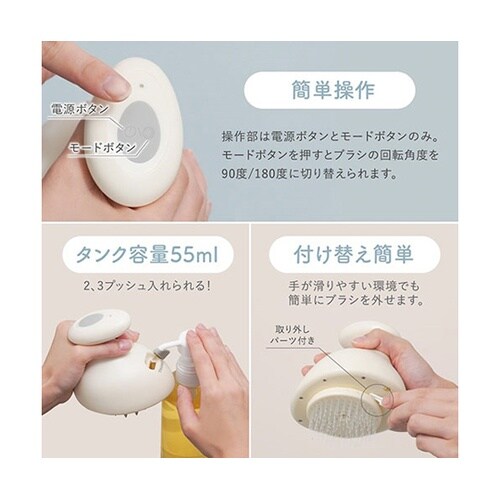 電源ボタン

モードボタン

簡単操作

操作部は電源ボタンとモードボタンのみ。モードボタンを押すとブラシの回転角度を90度/180度に切り替えられます。

タンク容量55ml

2、3プッシュ入れられる!

付け替え簡単

手が滑りやすい環境でも簡単にブラシを外せます。

取り外しパーツ付き