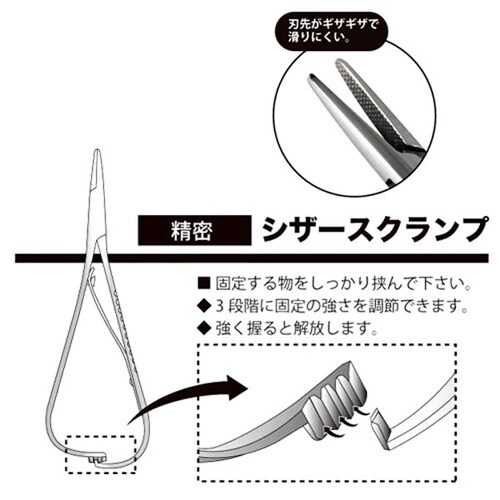 刃先がギザギザで滑りにくい。

精密 シザースクランプ

■ 固定する物をしっかり挟んで下さい。
◆ 3 段階に固定の強さを調節できます。
◆ 強く握ると解放します。