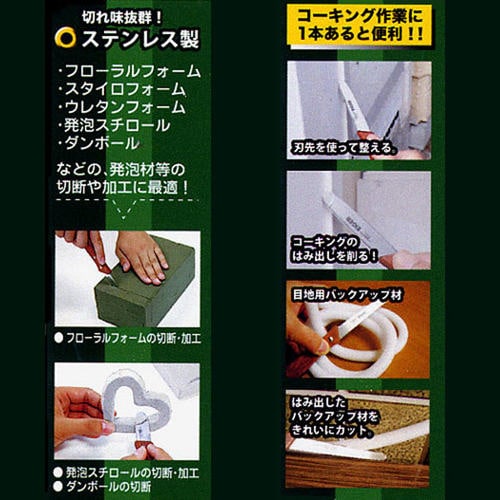 切れ味抜群！
ステンレス製

・フローラルフォーム
・スタイロフォーム
・ウレタンフォーム
・発泡スチロール
・ダンボール

などの、発泡材等の切断や加工に最適！

● フローラルフォームの切断・加工

● 発泡スチロールの切断・加工
● ダンボールの切断

コーキング作業に1本あると便利！！

刃先を使って整える。

コーキングのはみ出しを削る！

目地用バックアップ材

はみ出したバックアップ材をきれいにカット。