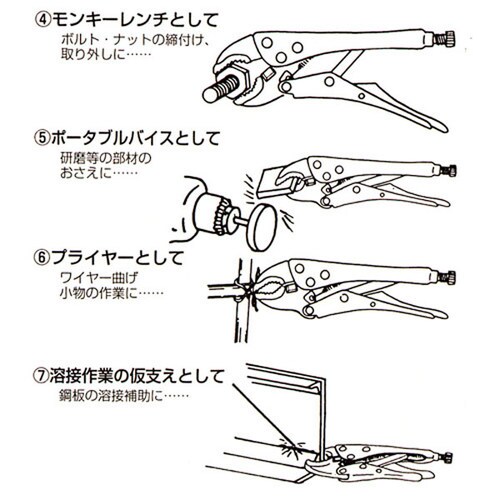 ④モンキーレンチとして
ボルト・ナットの締付け、取り外しに……

⑤ポータブルバイスとして
研磨等の部材のおさえに……

⑥プライヤーとして
ワイヤー曲げ
小物の作業に……

⑦溶接作業の仮支えとして
鋼板の溶接補助に……