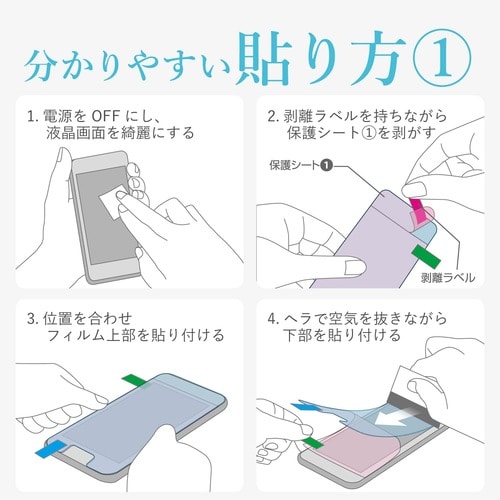 分かりやすい貼り方①

1. 電源を OFF にし、液晶画面を綺麗にする

2. 剥離ラベルを持ちながら保護シート①を剥がす

保護シート❶

剥離ラベル

3. 位置を合わせフィルム上部を貼り付ける

4. ヘラで空気を抜きながら下部を貼り付ける