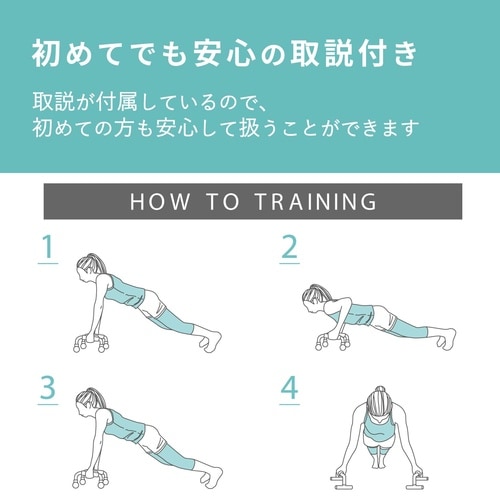 初めてでも安心の取説付き

取説が付属しているので、
初めての方も安心して扱うことができます

HOW TO TRAINING

1

2

3

4