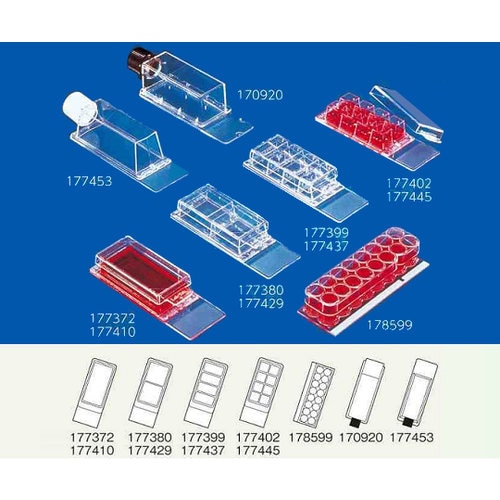 170920

177453

177402
177445

177399
177437

177380
177429

177372
177410

178599

177372
177410

177380
177429

177399
177437

177402
177445

178599

170920

177453