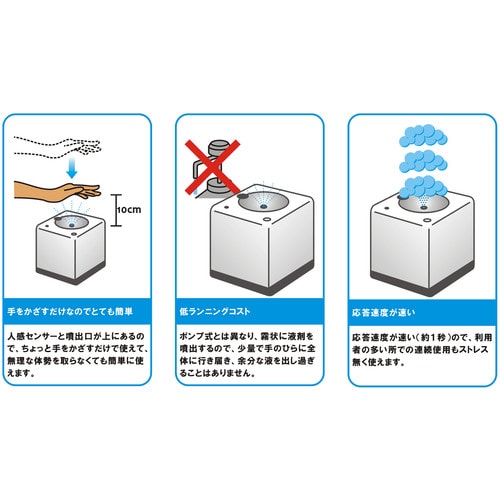 10cm

手をかざすだけなのでとても簡単

人感センサーと噴出口が上にあるので、ちょっと手をかざすだけで使えて、無理な体勢を取らなくても簡単に使えます。

低ランニングコスト

ポンプ式とは異なり、霧状に液剤を噴出するので、少量で手のひらに全体に行き届き、余分な液を出し過ぎることはありません。

応答速度が速い

応答速度が速い（約1秒）ので、利用者の多い所での連続使用もストレス無く使えます。