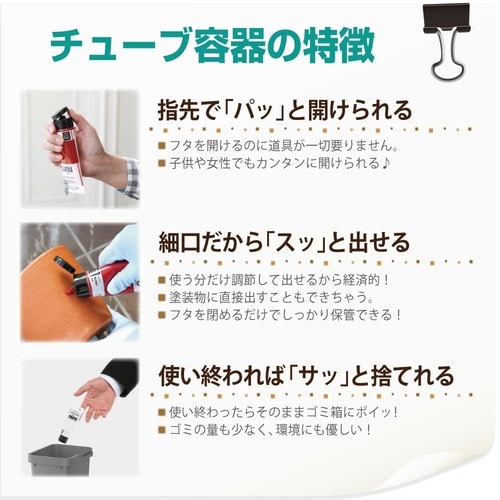 チューブ容器の特徴

指先で「パッ」と開けられる

■ フタを開けるのに道具が一切要りません。
■ 子供や女性でもカンタンに開けられる♪

細口だから「スッ」と出せる

■ 使う分だけ調節して出せるから経済的！
■ 塗装物に直接出すこともできちゃう。
■ フタを閉めるだけでしっかり保管できる！

使い終われば「サッ」と捨てれる

■ 使い終わったらそのままゴミ箱にポイッ！
■ ゴミの量も少なく、環境にも優しい！