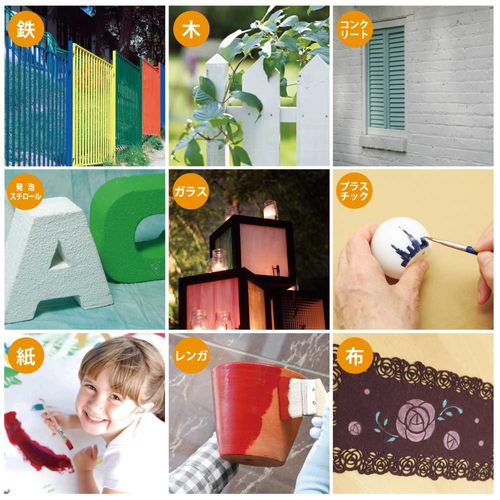 鉄

木

コンクリート

発泡スチロール

ガラス

プラスチック

紙

レンガ

布