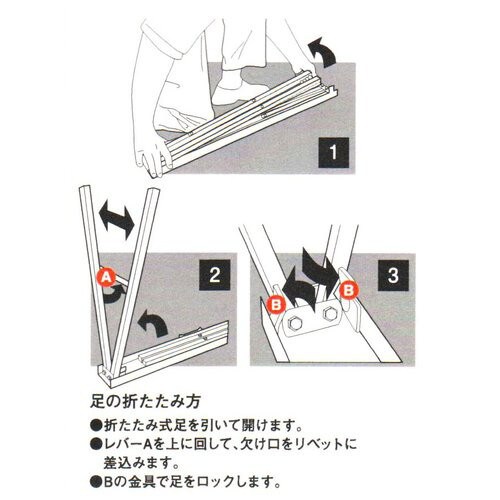 1

A

2

B

B

3

足の折たたみ方

●折たたみ式足を引いて開けます。

●レバーAを上に回して、欠け口をリベットに差込みます。

●Bの金具で足をロックします。