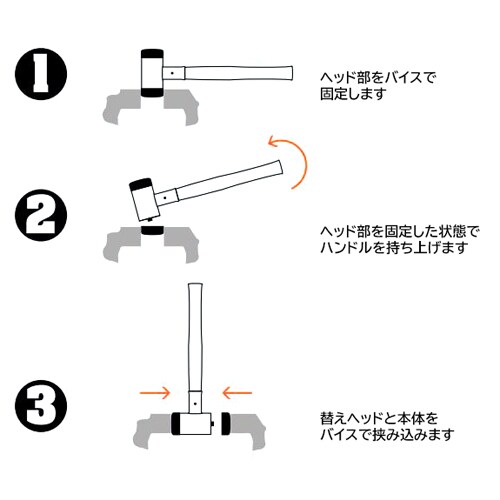 1

ヘッド部をバイスで固定します

2

ヘッド部を固定した状態でハンドルを持ち上げます

3

替えヘッドと本体をバイスで挟み込みます