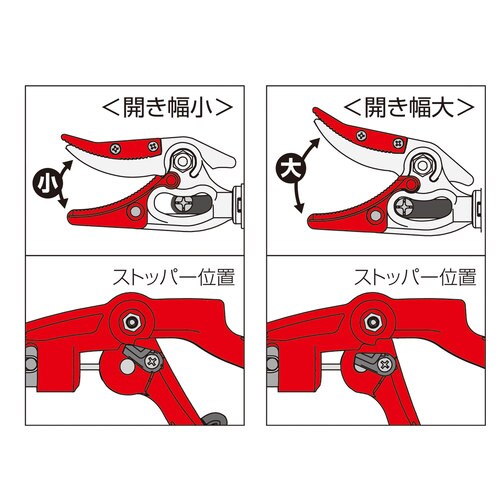 ＜開き幅小＞

小

ストッパー位置

＜開き幅大＞

大

ストッパー位置