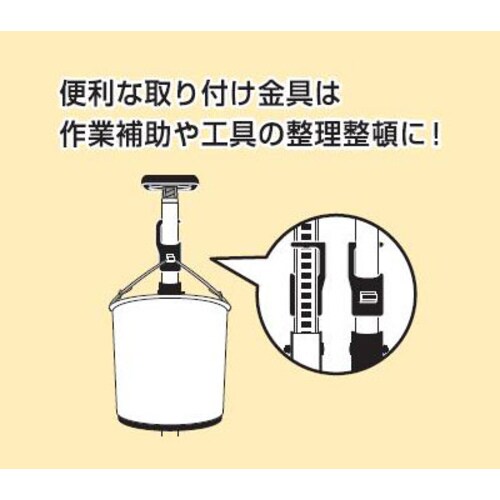 便利な取り付け金具は
作業補助や工具の整理整頓に！