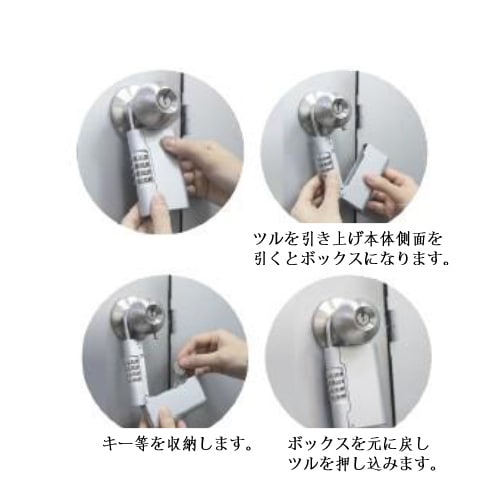 ツルを引き上げ本体側面を引くとボックスになります。

キー等を収納します。

ボックスを元に戻しツルを押し込みます。