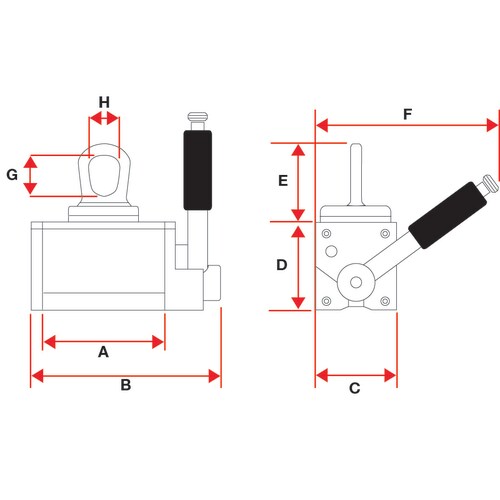 H
G
A
B
F
E
D
C