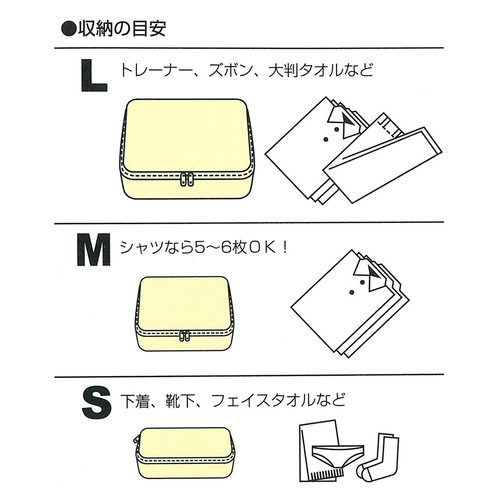 ●収納の目安

L トレーナー、ズボン、大判タオルなど

M シャツなら5～6枚OK！

S 下着、靴下、フェイスタオルなど