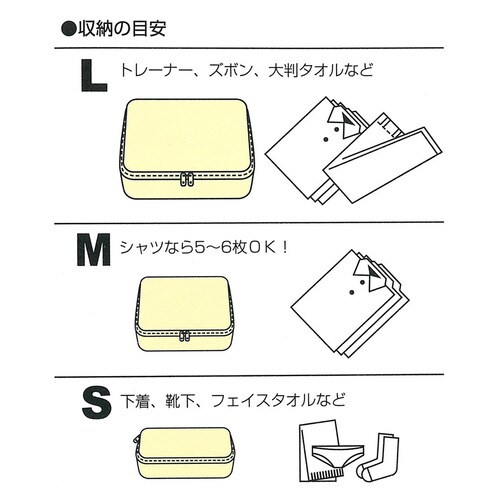 ●収納の目安

L トレーナー、ズボン、大判タオルなど

M シャツなら5～6枚OK！

S 下着、靴下、フェイスタオルなど