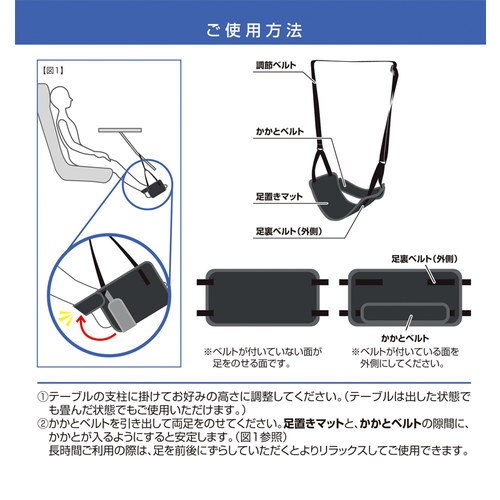 ご使用方法

【図1】

調節ベルト

かかとベルト

足置きマット

足裏ベルト（外側）

足裏ベルト（外側）

かかとベルト

※ベルトが付いていない面が足をのせる面です。

※ベルトが付いている面を外側にしてください。

①テーブルの支柱に掛けてお好みの高さに調整してください。（テーブルは出した状態でも畳んだ状態でもご使用いただけます。）
②かかとベルトを引き出して両足をのせてください。足置きマットと、かかとベルトの隙間に、かかとが入るようにすると安定します。（図1参照）
長時間ご利用の際は、足を前後にずらしていただくとよりリラックスしてご使用できます。