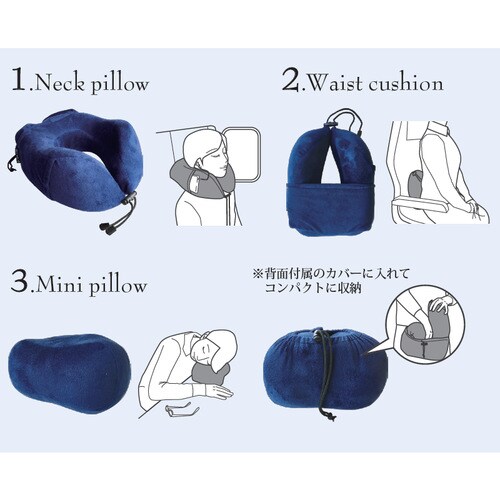 1.Neck pillow

2.Waist cushion

3.Mini pillow

※背面付属のカバーに入れて
コンパクトに収納