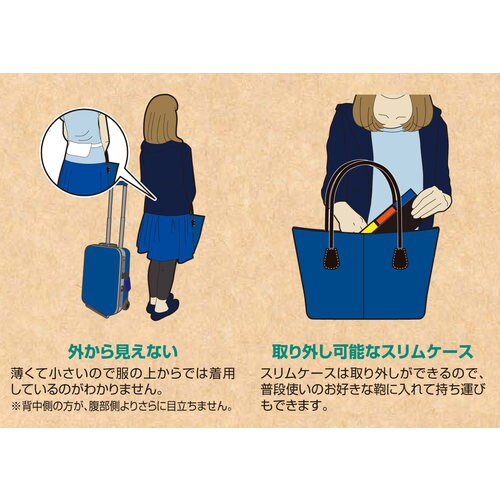 外から見えない

薄くて小さいので服の上からでは着用しているのがわかりません。
※背中側の方が、腹部側よりさらに目立ちません。

取り外し可能なスリムケース

スリムケースは取り外しができるので、普段使いのお好きな鞄に入れて持ち運びもできます。