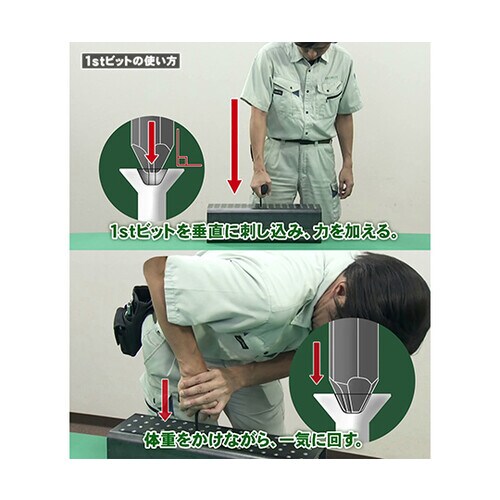 1stビットの使い方

1stビットを垂直に刺し込み、力を加える。

体重をかけながら、一気に回す。