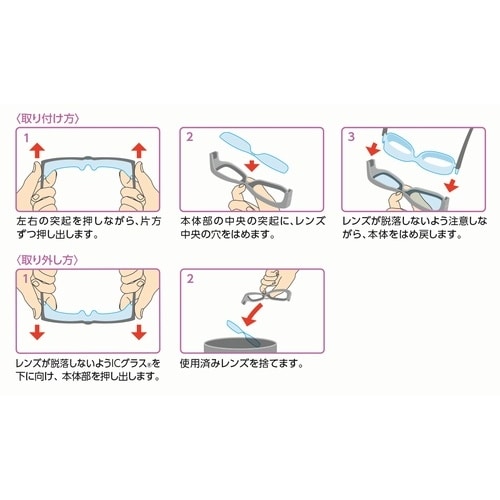 〈取り付け方〉

1

左右の突起を押しながら、片方ずつ押し出します。

2

本体部の中央の突起に、レンズ中央の穴をはめます。

3

レンズが脱落しないよう注意しながら、本体をはめ戻します。

〈取り外し方〉

1

レンズが脱落しないようICグラス®を下に向け、本体部を押し出します。

2

使用済みレンズを捨てます。