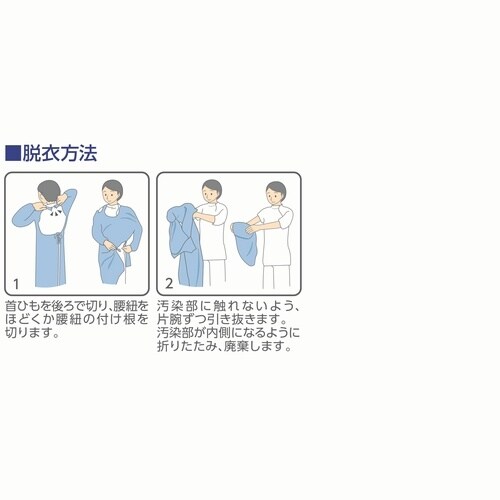 ■脱衣方法

1

首ひもを後ろで切り、腰紐をほどくか腰紐の付け根を切ります。

2

汚染部に触れないよう、片腕ずつ引き抜きます。汚染部が内側になるように折りたたみ、廃棄します。