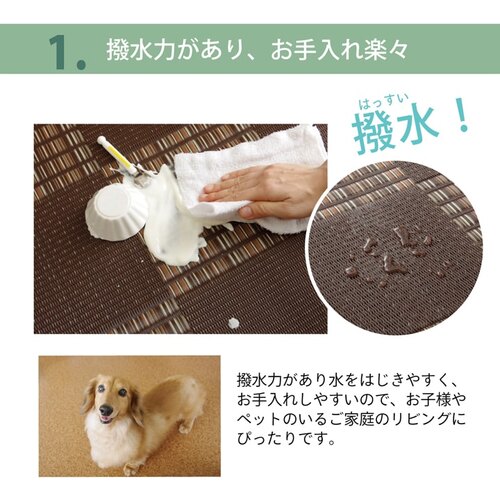 1. 撥水力があり、お手入れ楽々

はっすい
撥水！

撥水力があり水をはじきやすく、お手入れしやすいので、お子様やペットのいるご家庭のリビングにぴったりです。