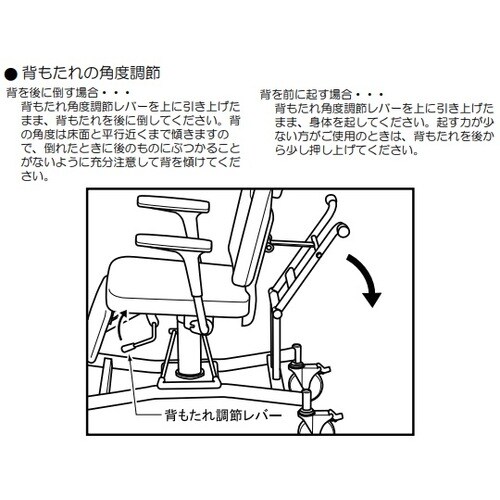 ● 背もたれの角度調節

背を後に倒す場合・・・
背もたれ角度調節レバーを上に引き上げたまま、背もたれを後に倒してください。背の角度は床面と平行近くまで傾きますので、倒れたときに後のものにぶつかることがないように充分注意して背を傾けてください。

背を前に起す場合・・・
背もたれ角度調節レバーを上に引き上げたまま、身体を起してください。起す力が少ない方がご使用のときは、背もたれを後から少し押し上げてください。

背もたれ調節レバー