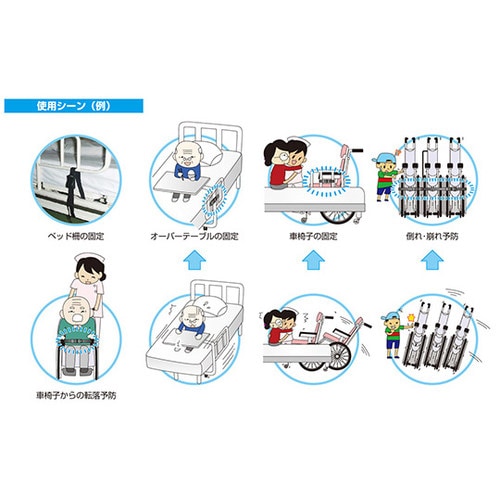 使用シーン（例）

ベッド柵の固定

オーバーテーブルの固定

車椅子の固定

倒れ・崩れ予防

車椅子からの転落予防