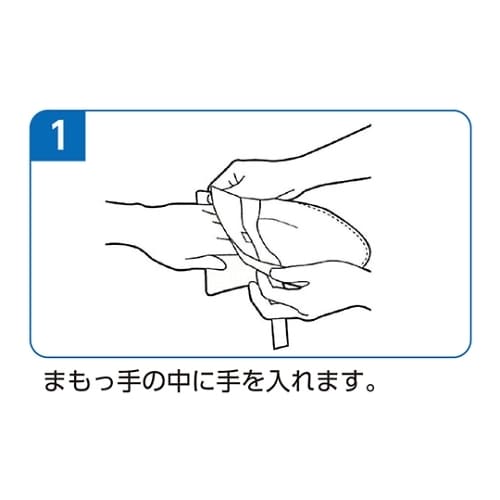 1

まもっ手の中に手を入れます。