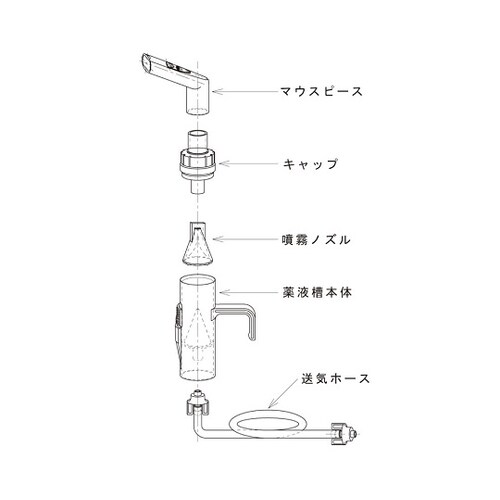 マウスピース

キャップ

噴霧ノズル

薬液槽本体

送気ホース