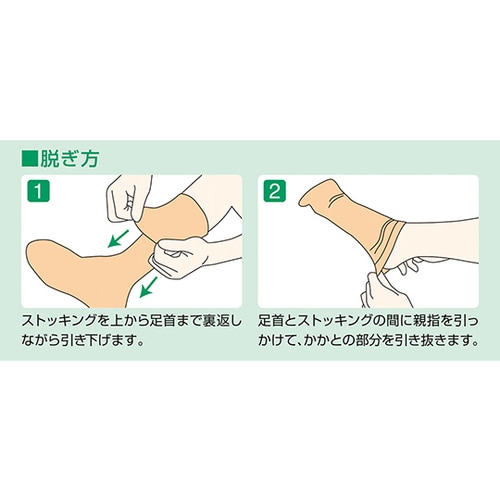 ■脱ぎ方

1

ストッキングを上から足首まで裏返しながら引き下げます。

2

足首とストッキングの間に親指を引っかけて、かかとの部分を引き抜きます。