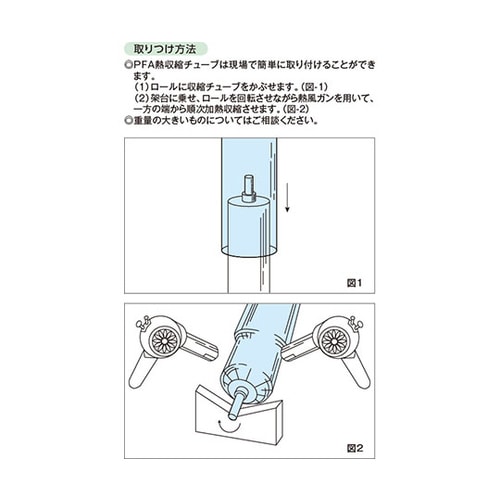 取りつけ方法

◎PFA熱収縮チューブは現場で簡単に取り付けることができます。
(1)ロールに収縮チューブをかぶせます。(図-1)
(2)架台に乗せ、ロールを回転させながら熱風ガンを用いて、一方の端から順次加熱収縮させます。(図-2)
◎重量の大きいものについてはご相談ください。

図1

図2