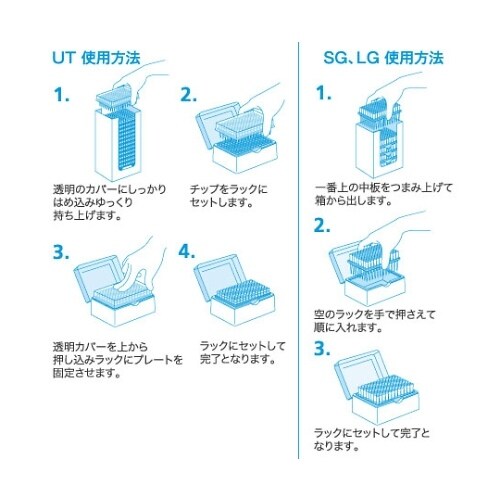 UT 使用方法

1.

透明のカバーにしっかりはめ込みゆっくり持ち上げます。

2.

チップをラックにセットします。

3.

透明カバーを上から押し込みラックにプレートを固定させます。

4.

ラックにセットして完了となります。

SG、LG 使用方法

1.

一番上の中板をつまみ上げて箱から出します。

2.

空のラックを手で押さえて順に入れます。

3.

ラックにセットして完了となります。