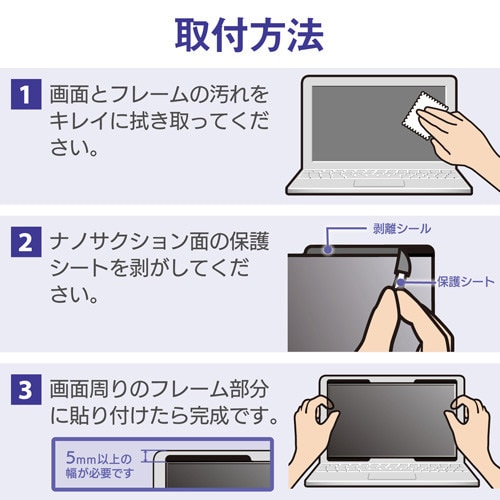 取付方法

1 画面とフレームの汚れをキレイに拭き取ってください。

2 ナノサクション面の保護シートを剥がしてください。

剥離シール

保護シート

3 画面周りのフレーム部分に貼り付けたら完成です。

5mm以上の幅が必要です