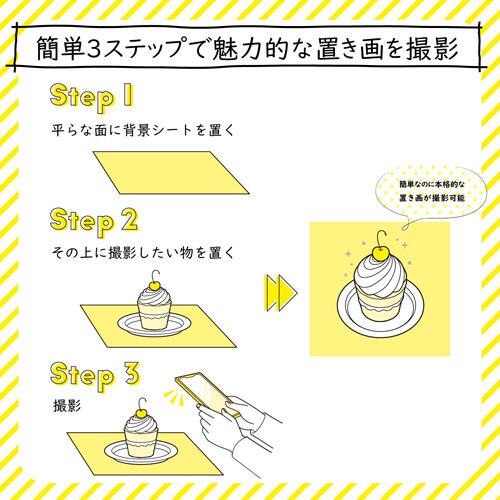 簡単3ステップで魅力的な置き画を撮影

Step 1
平らな面に背景シートを置く

Step 2
その上に撮影したい物を置く

Step 3
撮影

簡単なのに本格的な置き画が撮影可能