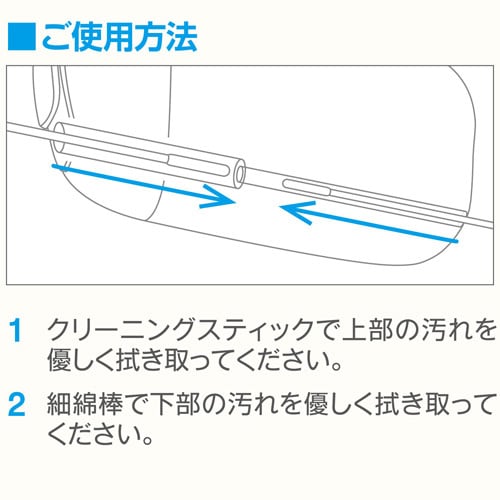 ■ご使用方法

1 クリーニングスティックで上部の汚れを優しく拭き取ってください。

2 細綿棒で下部の汚れを優しく拭き取ってください。