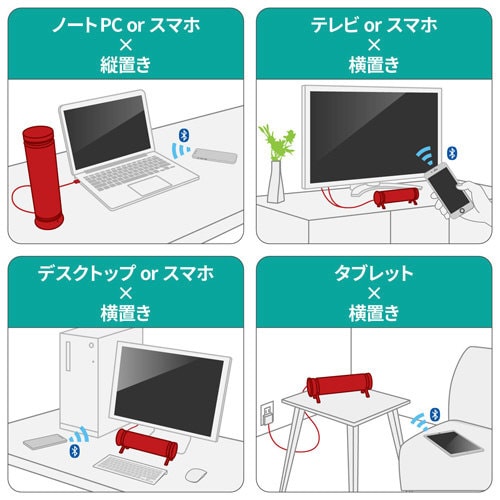 ノートPC or スマホ
×
縦置き

テレビ or スマホ
×
横置き

デスクトップ or スマホ
×
横置き

タブレット
×
横置き